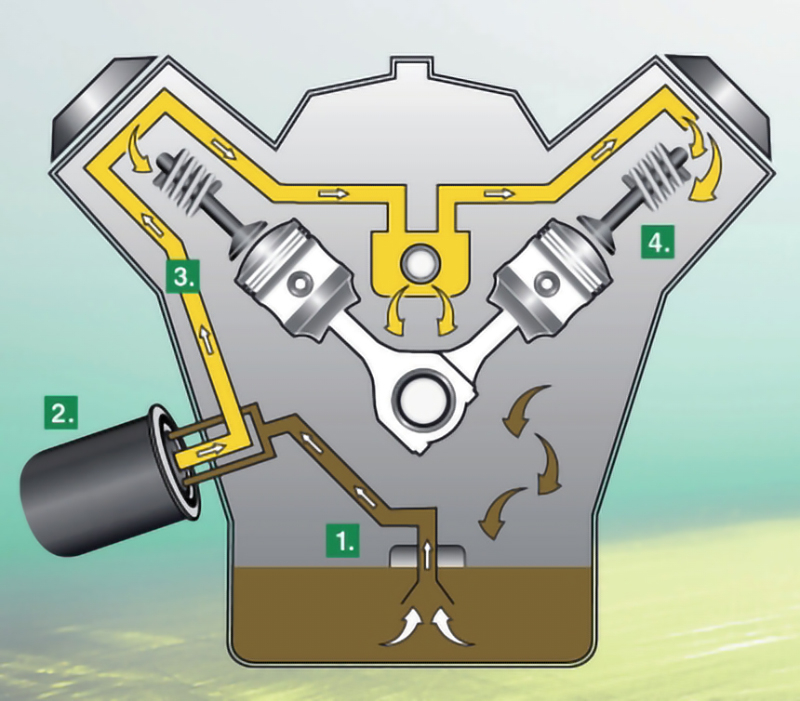 3.

4.

2.

1.